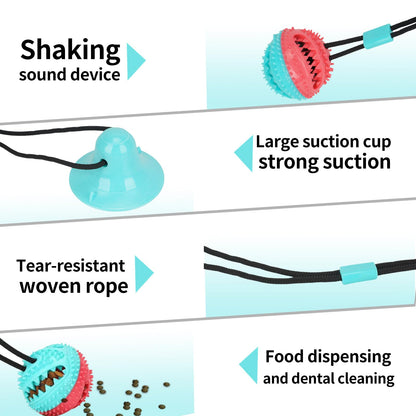 Shaking
sound device

Large suction cup
strong suction

Tear-resistant
woven rope

Food dispensing
and dental cleaning