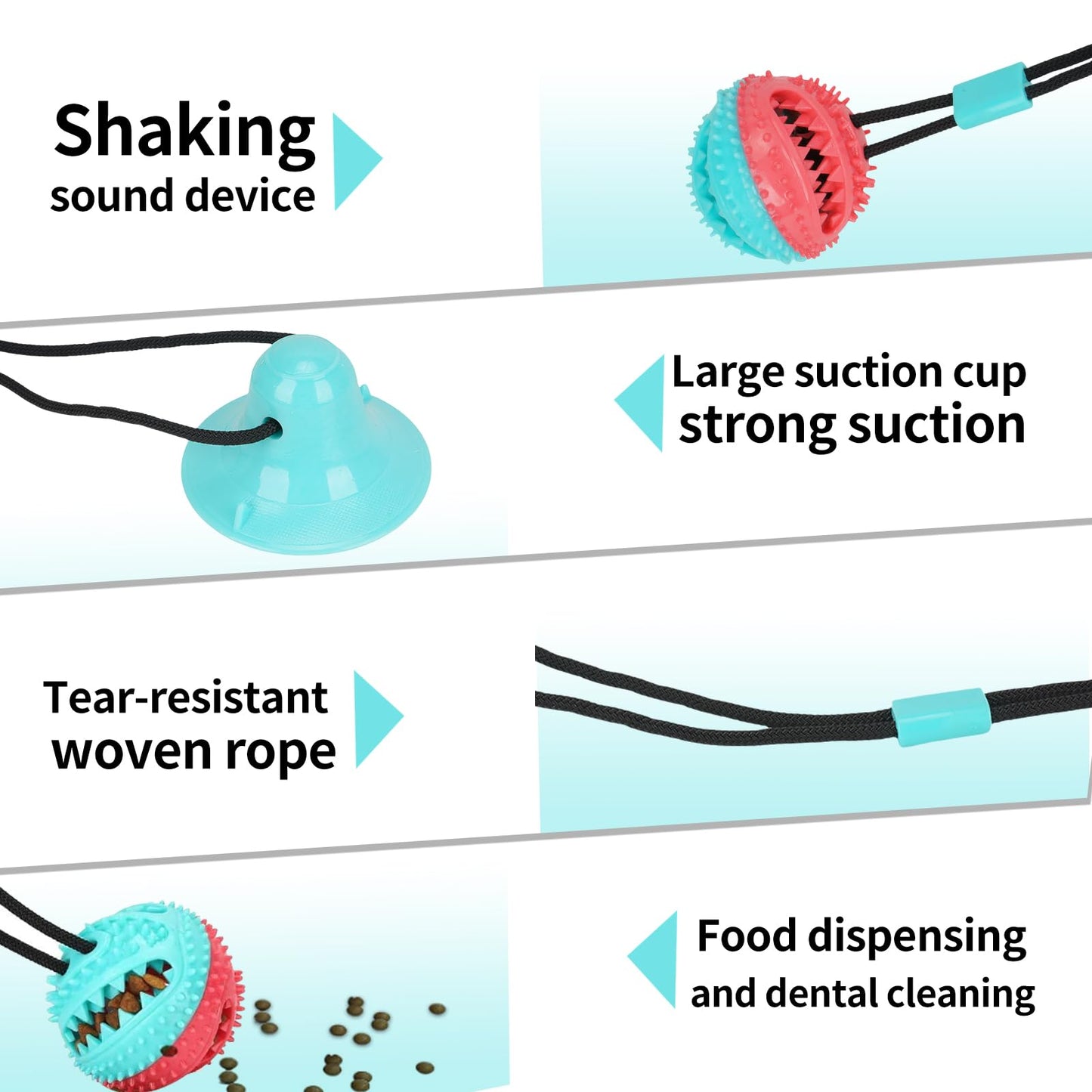 Shaking
sound device

Large suction cup
strong suction

Tear-resistant
woven rope

Food dispensing
and dental cleaning