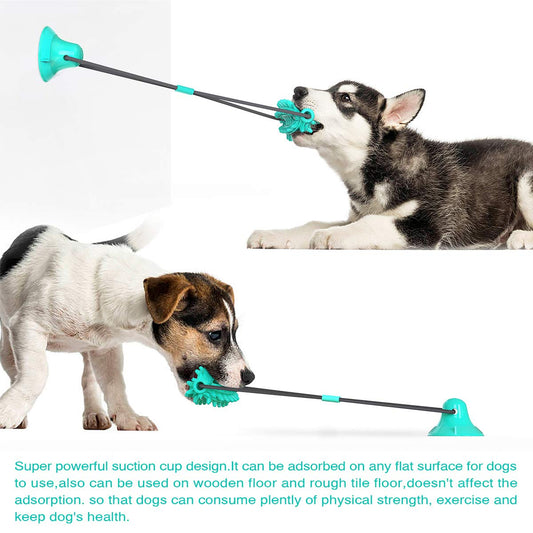 Super powerful suction cup design.It can be adsorbed on any flat surface for dogs to use,also can be used on wooden floor and rough tile floor,doesn't affect the adsorption. so that dogs can consume plently of physical strength, exercise and keep dog's health.