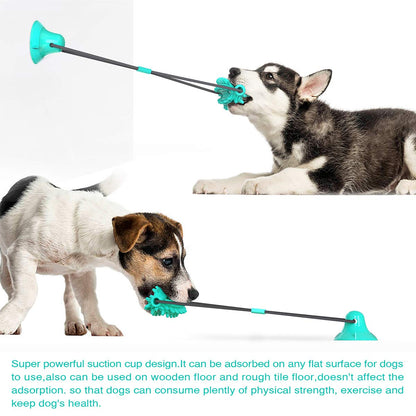 Super powerful suction cup design.It can be adsorbed on any flat surface for dogs to use,also can be used on wooden floor and rough tile floor,doesn't affect the adsorption. so that dogs can consume plently of physical strength, exercise and keep dog's health.