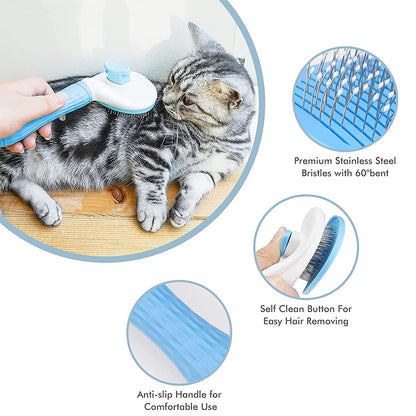 Premium Stainless Steel Bristles with 60°bent

Self Clean Button For Easy Hair Removing

Anti-slip Handle for Comfortable Use