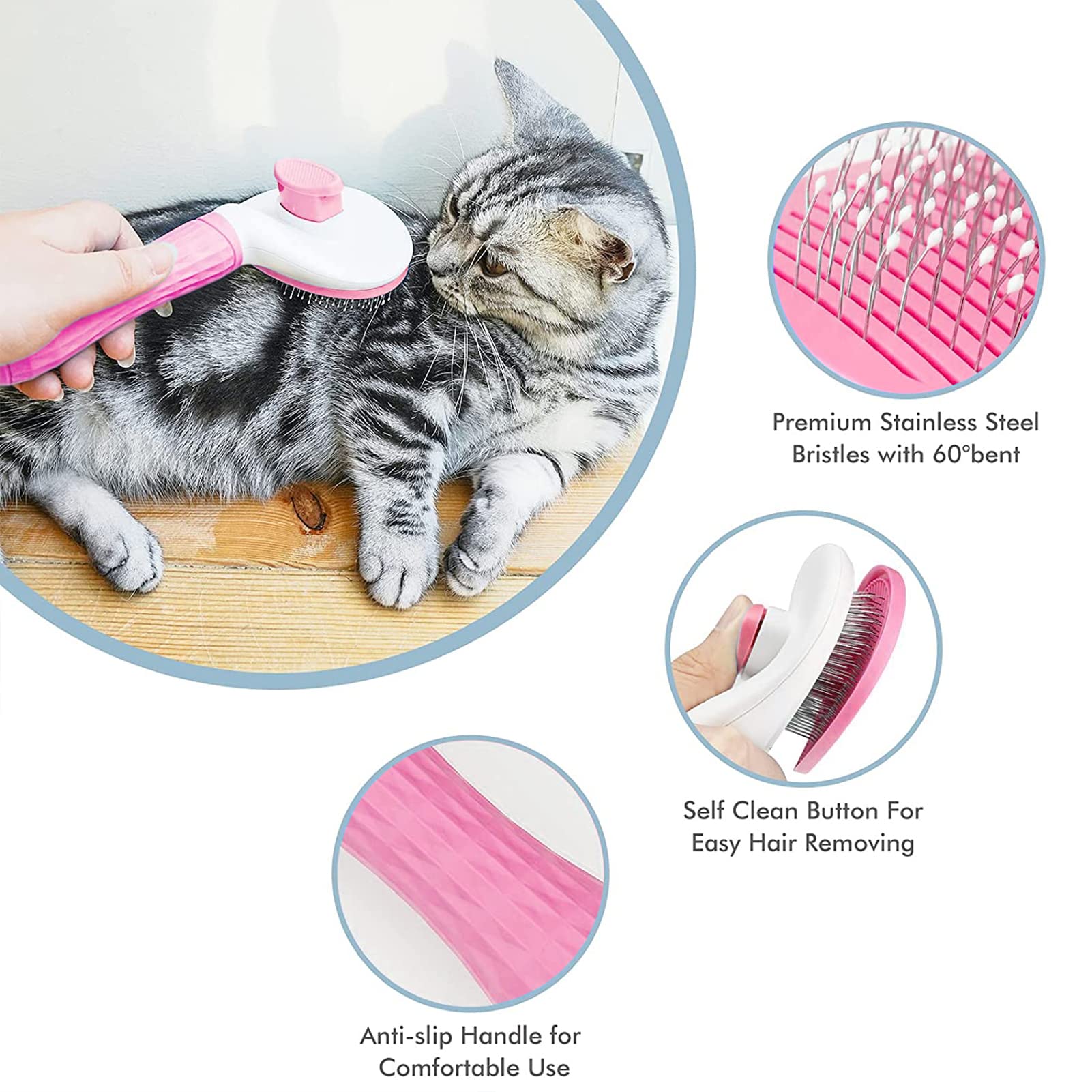 Premium Stainless Steel Bristles with 60°bent

Self Clean Button For Easy Hair Removing

Anti-slip Handle for Comfortable Use