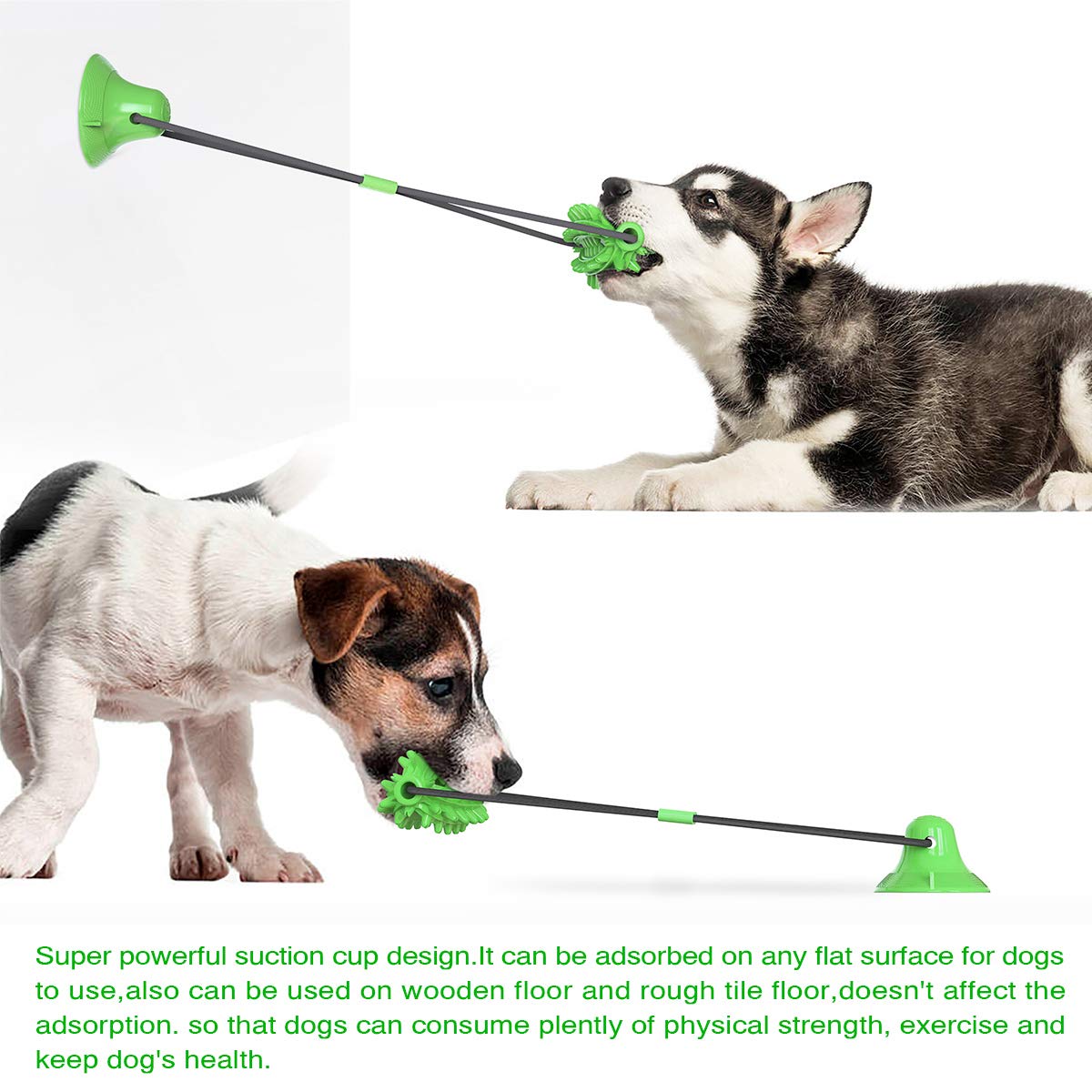 Super powerful suction cup design.It can be adsorbed on any flat surface for dogs to use,also can be used on wooden floor and rough tile floor,doesn't affect the adsorption. so that dogs can consume plently of physical strength, exercise and keep dog's health.